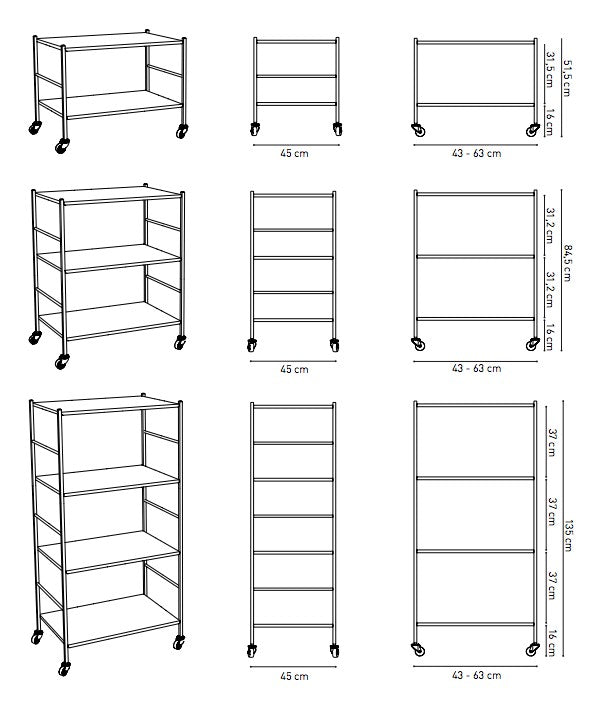 31,5 cm
51,5 cm
16 cm
45 cm
43 - 63 cm

31,2 cm
84,5 cm
31,2 cm
16 cm
45 cm
43 - 63 cm

37 cm
37 cm
135 cm
37 cm
16 cm
45 cm
43 - 63 cm