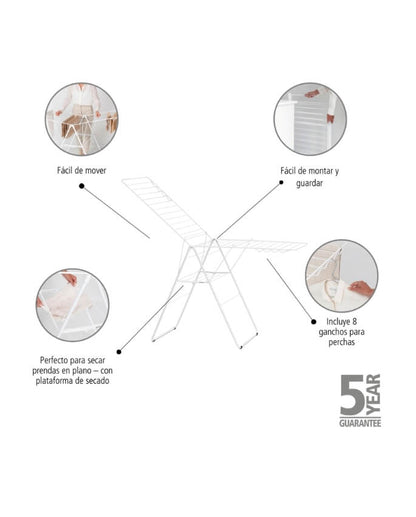 Fácil de mover

Fácil de montar y guardar

Perfecto para secar prendas en plano – con plataforma de secado

Incluye 8 ganchos para perchas

5 YEAR GUARANTEE